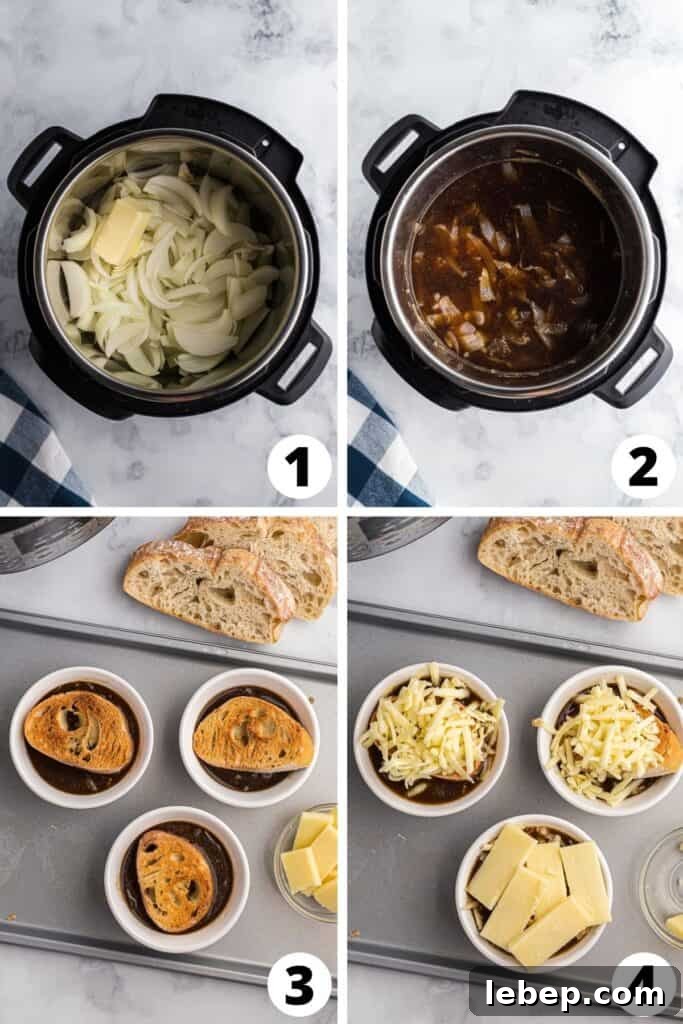 1
2
3
4
lebep.com