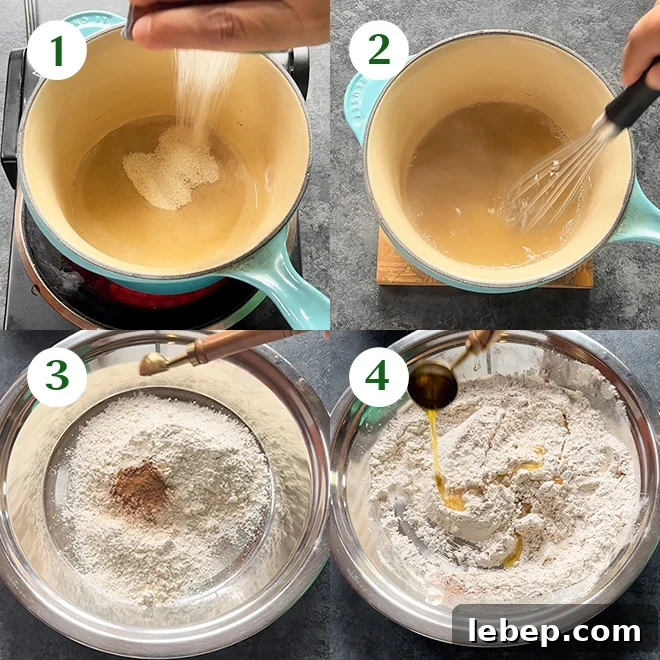 1

2

3

4

lebep.com