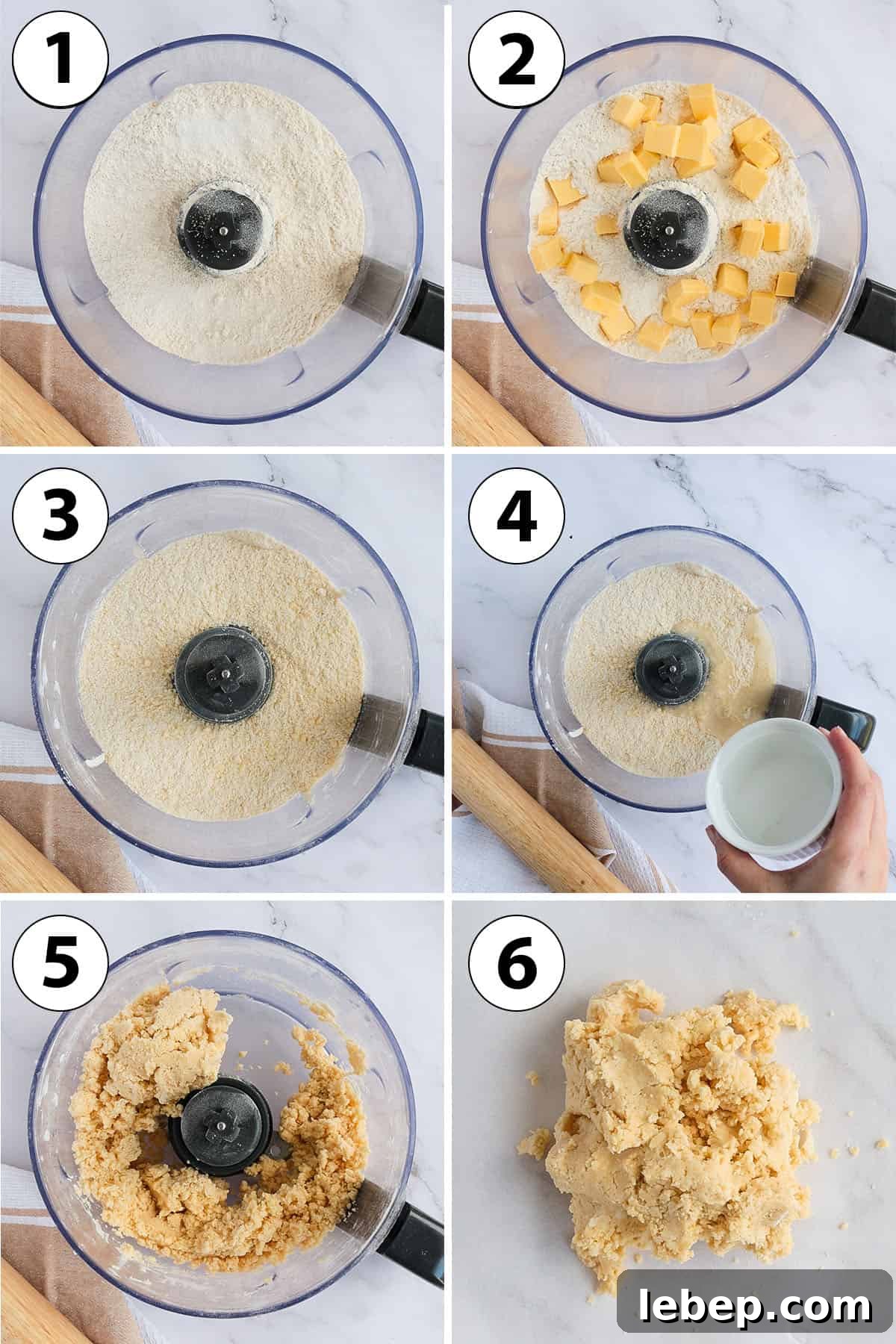 1

2

3

4

5

6

lebep.com