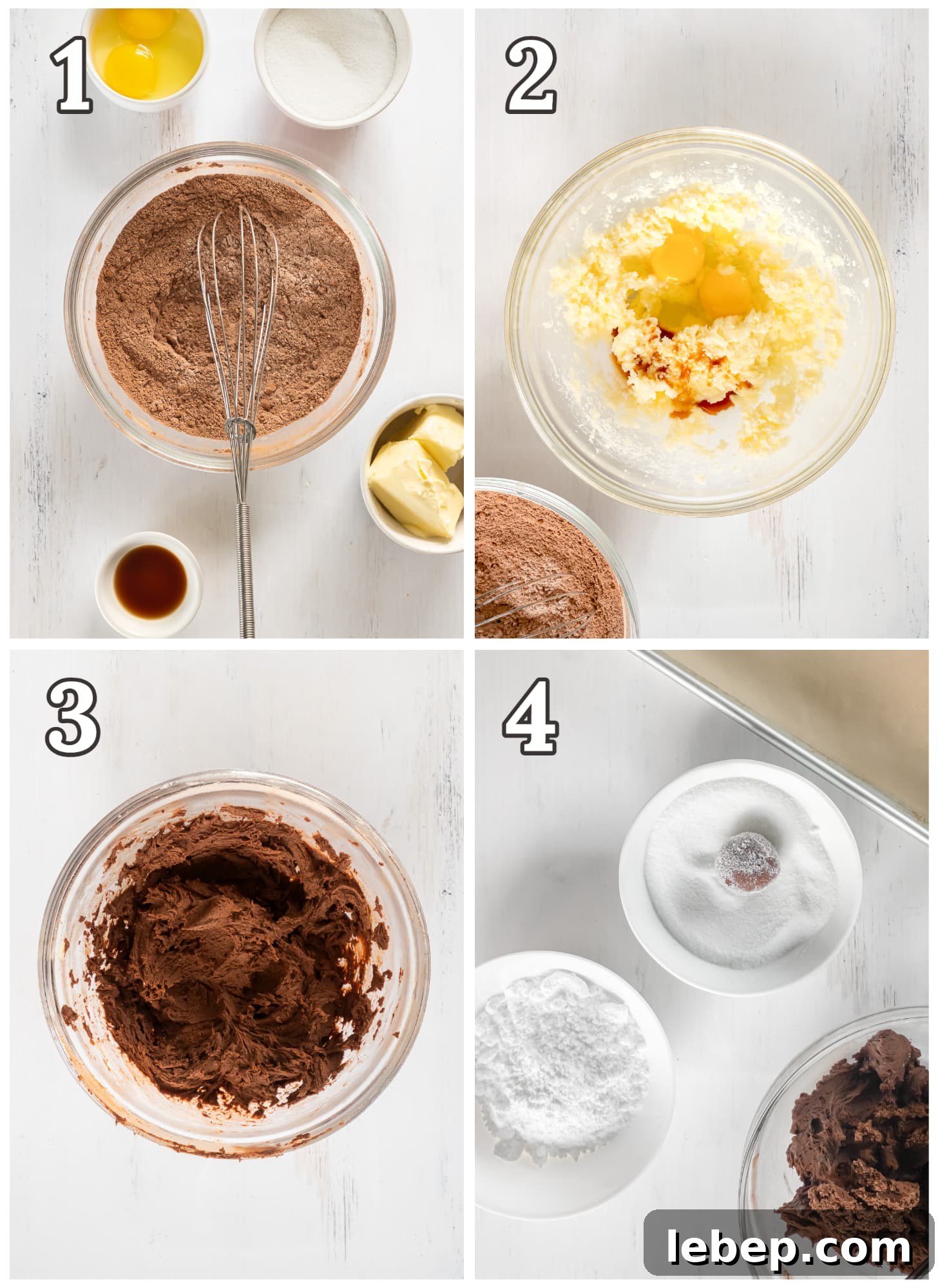 1

2

3

4

lebep.com