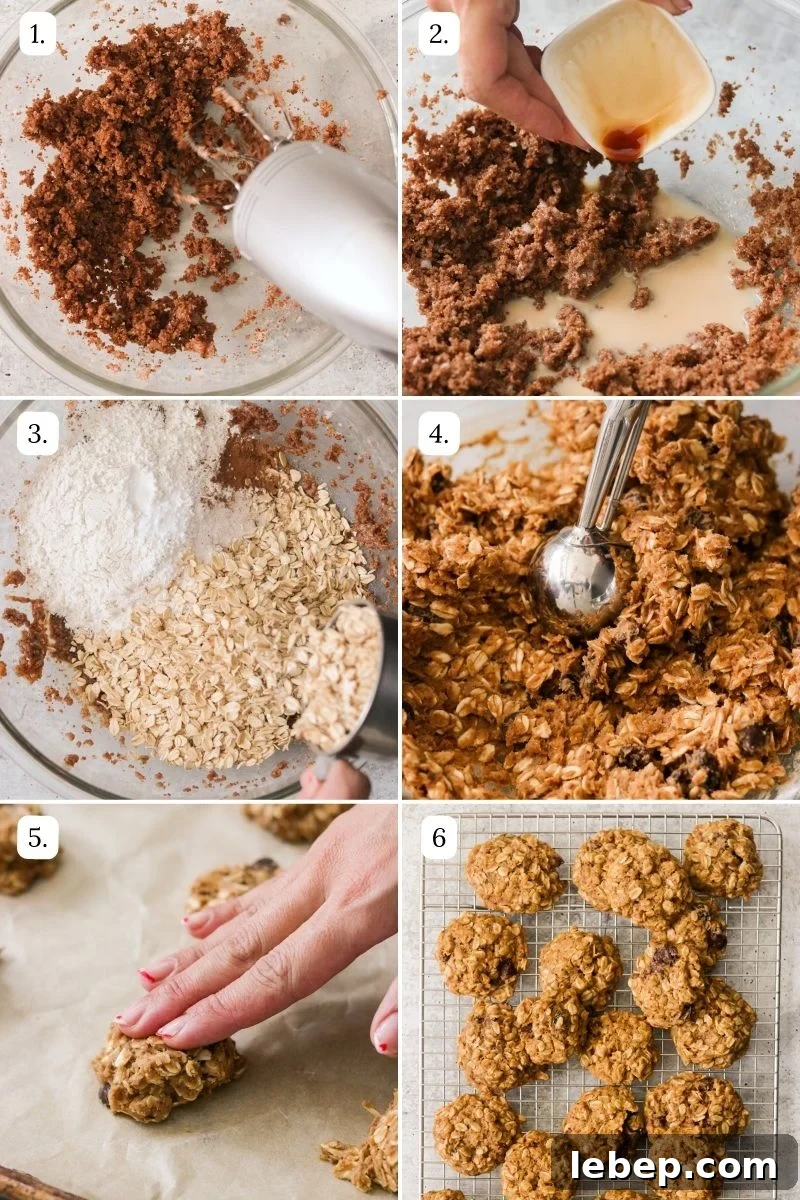 1.

2.

3.

4.

5.

6

lebep.com