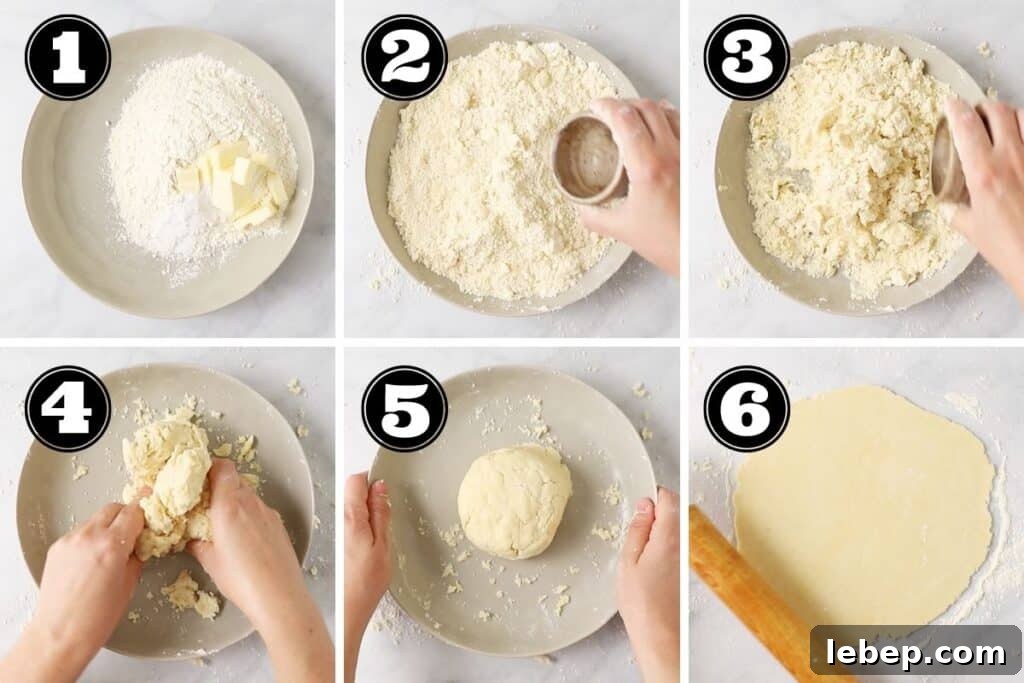 1
2
3
4
5
6
lebep.com